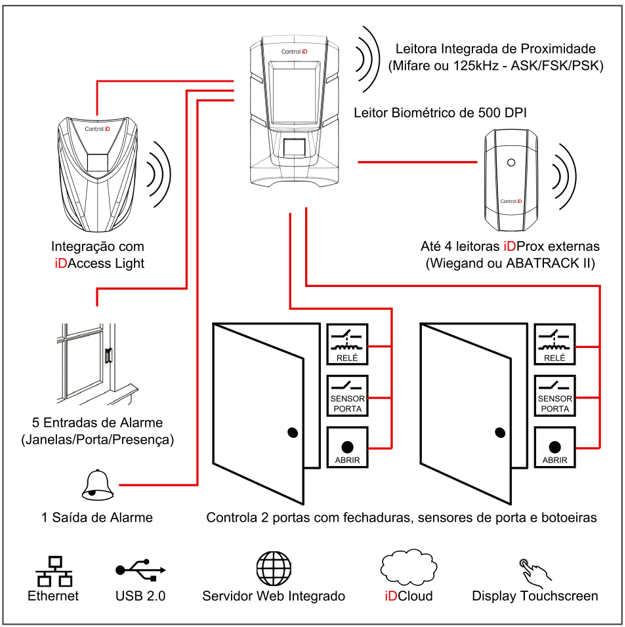 Control iD

Leitora Integrada de Proximidade
(Mifare ou 125kHz - ASK/FSK/PSK)

Leitor Biométrico de 500 DPI

Control iD

Integração com
iDAccess Light

Control iD

Até 4 leitoras iDProx externas
(Wiegand ou ABATRACK II)

5 Entradas de Alarme
(Janelas/Porta/Presença)

RELÉ

SENSOR PORTA

ABRIR

RELÉ

SENSOR PORTA

ABRIR

1 Saída de Alarme

Controla 2 portas com fechaduras, sensores de porta e botoeiras

Ethernet

USB 2.0

Servidor Web Integrado

iDCloud

Display Touchscreen